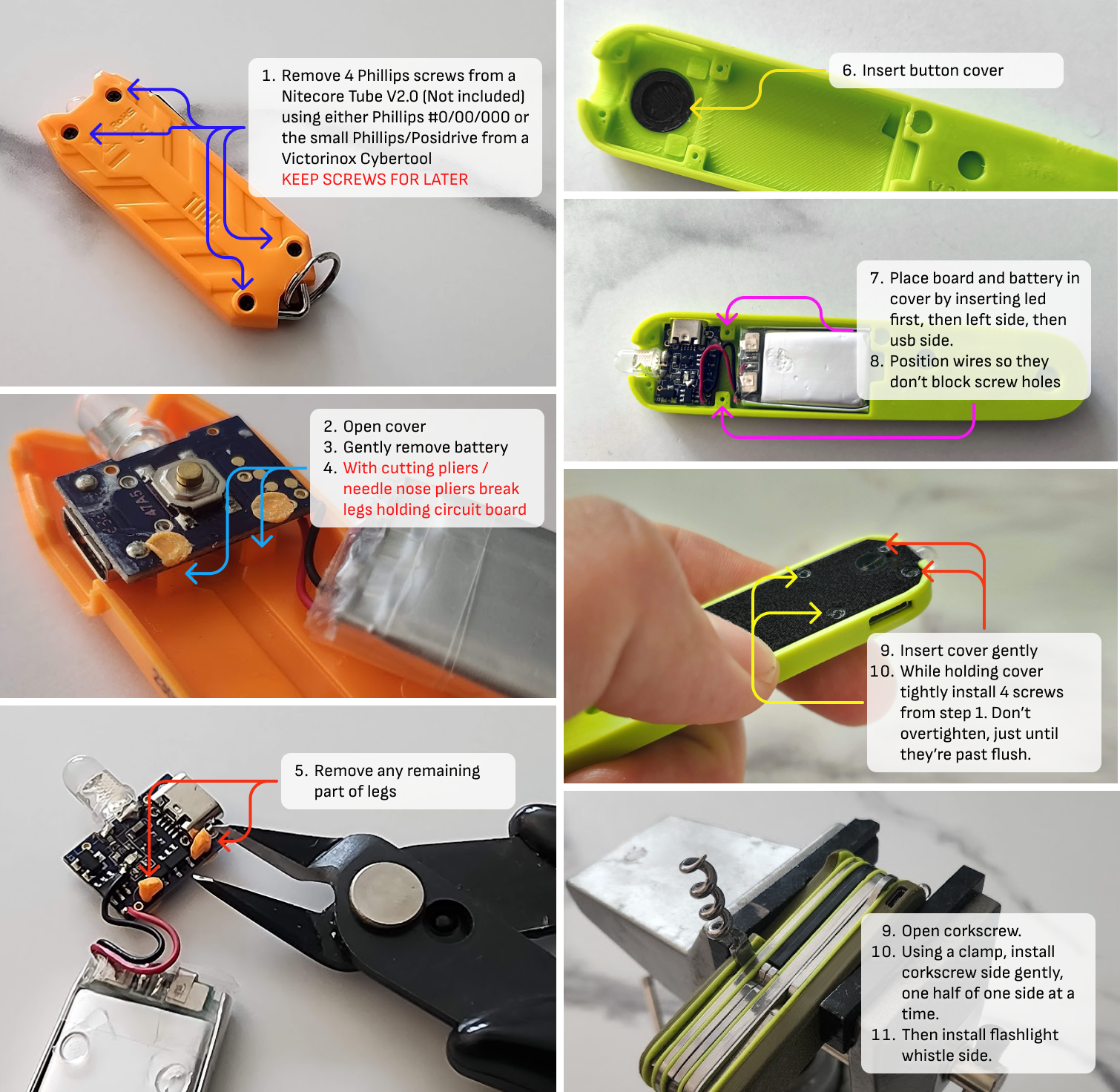 1. Remove 4 Phillips screws from a Nitecore Tube V2.0 (Not included) using either Phillips #0/00/000 or the small Phillips/Posidrive from a Victorinox Cybertool
KEEP SCREWS FOR LATER

2. Open cover
3. Gently remove battery
4. With cutting pliers / needle nose pliers break legs holding circuit board

5. Remove any remaining part of legs

6. Insert button cover

7. Place board and battery in cover by inserting led first, then left side, then usb side.
8. Position wires so they don't block screw holes

9. Insert cover gently
10. While holding cover tightly install 4 screws from step 1. Don't overtighten, just until they're past flush.

9. Open corkscrew.
10. Using a clamp, install corkscrew side gently, one half of one side at a time.
11. Then install flashlight whistle side.